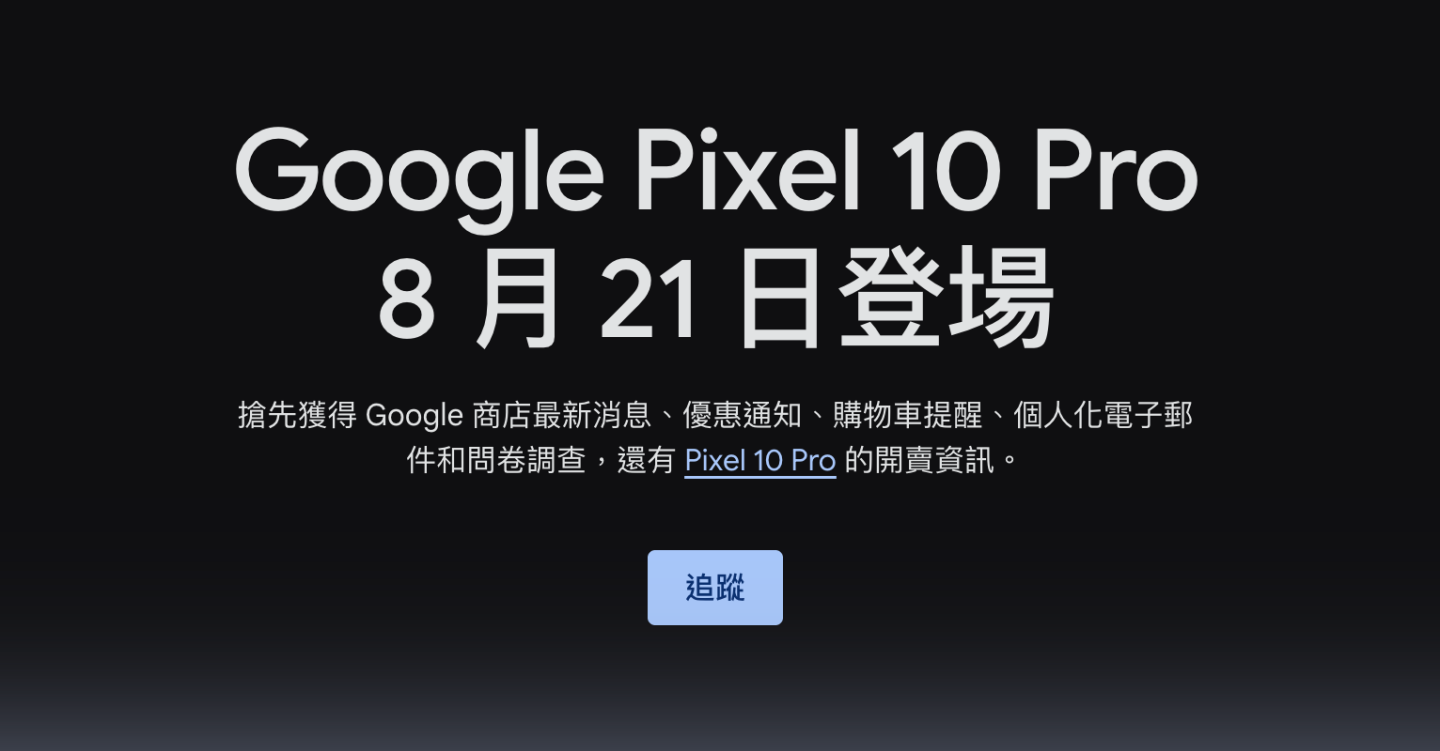 Google Pixel 10 Pro
8 月 21 日登場

搶先獲得 Google 商店最新消息、優惠通知、購物車提醒、個人化電子郵件和問卷調查，還有 Pixel 10 Pro 的開賣資訊。

追蹤